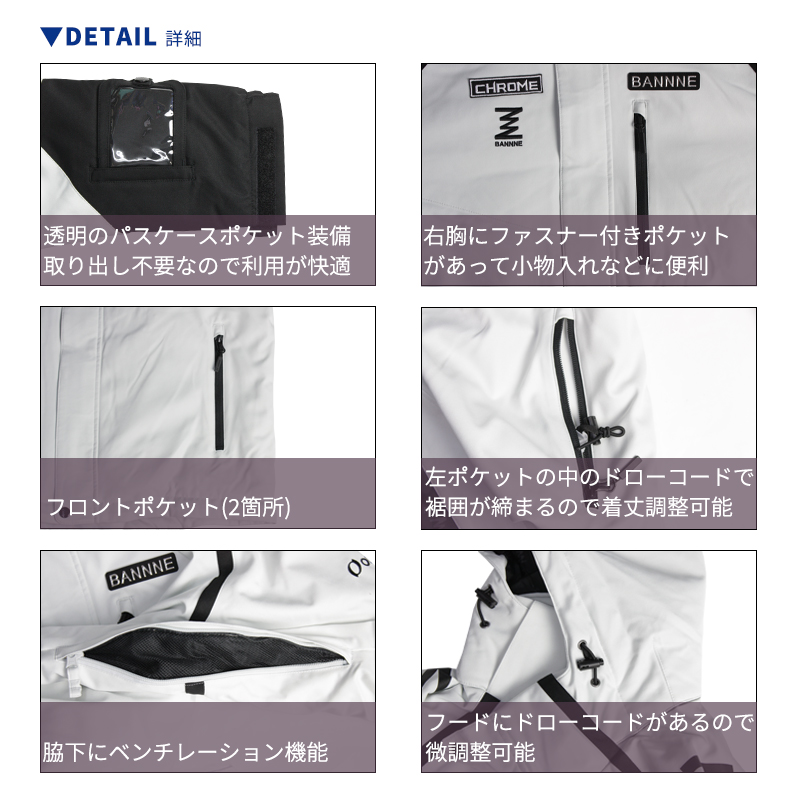 ▼DETAIL 詳細

透明のパスケースポケット装備
取り出し不要なので利用が快適

CHROME
BANNNE
BANNNE

右胸にファスナー付きポケット
があって小物入れなどに便利

フロントポケット(2箇所)

左ポケットの中のドローコードで
裾囲が締まるので着丈調整可能

BANNNE

脇下にベンチレーション機能

フードにドローコードがあるので
微調整可能